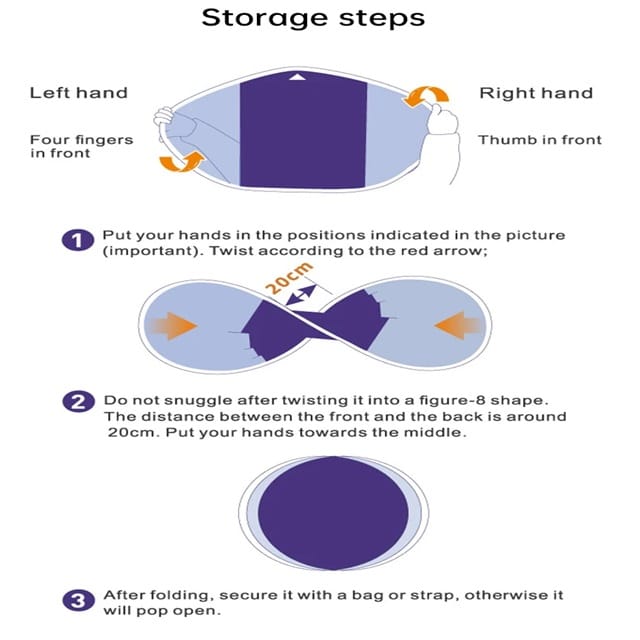 Storage steps

Left hand

Four fingers in front

Right hand

Thumb in front

1 Put your hands in the positions indicated in the picture (important). Twist according to the red arrow;

20cm

2 Do not snuggle after twisting it into a figure-8 shape. The distance between the front and the back is around 20cm. Put your hands towards the middle.

3 After folding, secure it with a bag or strap, otherwise it will pop open.