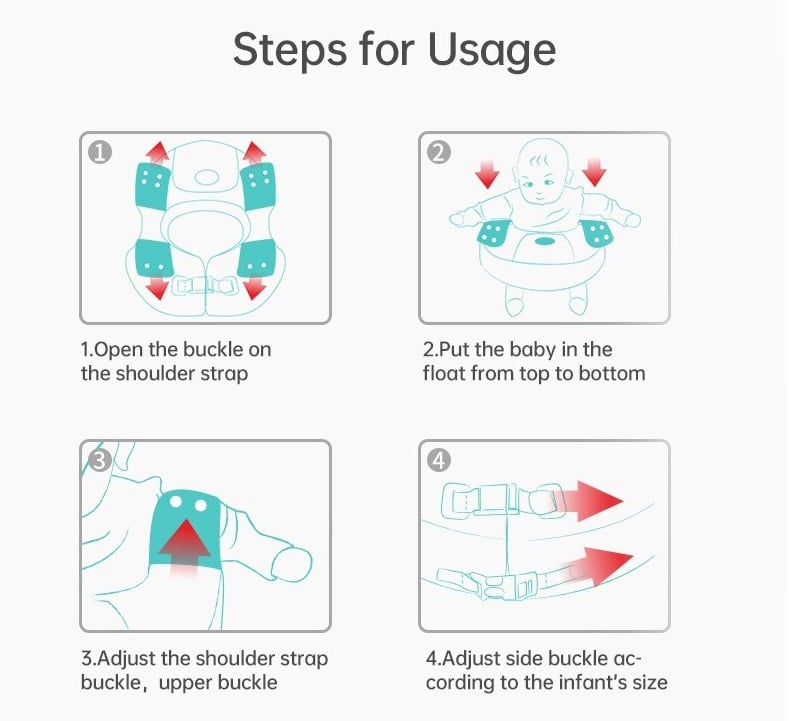 Steps for Usage

1

1.Open the buckle on the shoulder strap

2

2.Put the baby in the float from top to bottom

3

3.Adjust the shoulder strap buckle，upper buckle

4

4.Adjust side buckle according to the infant's size